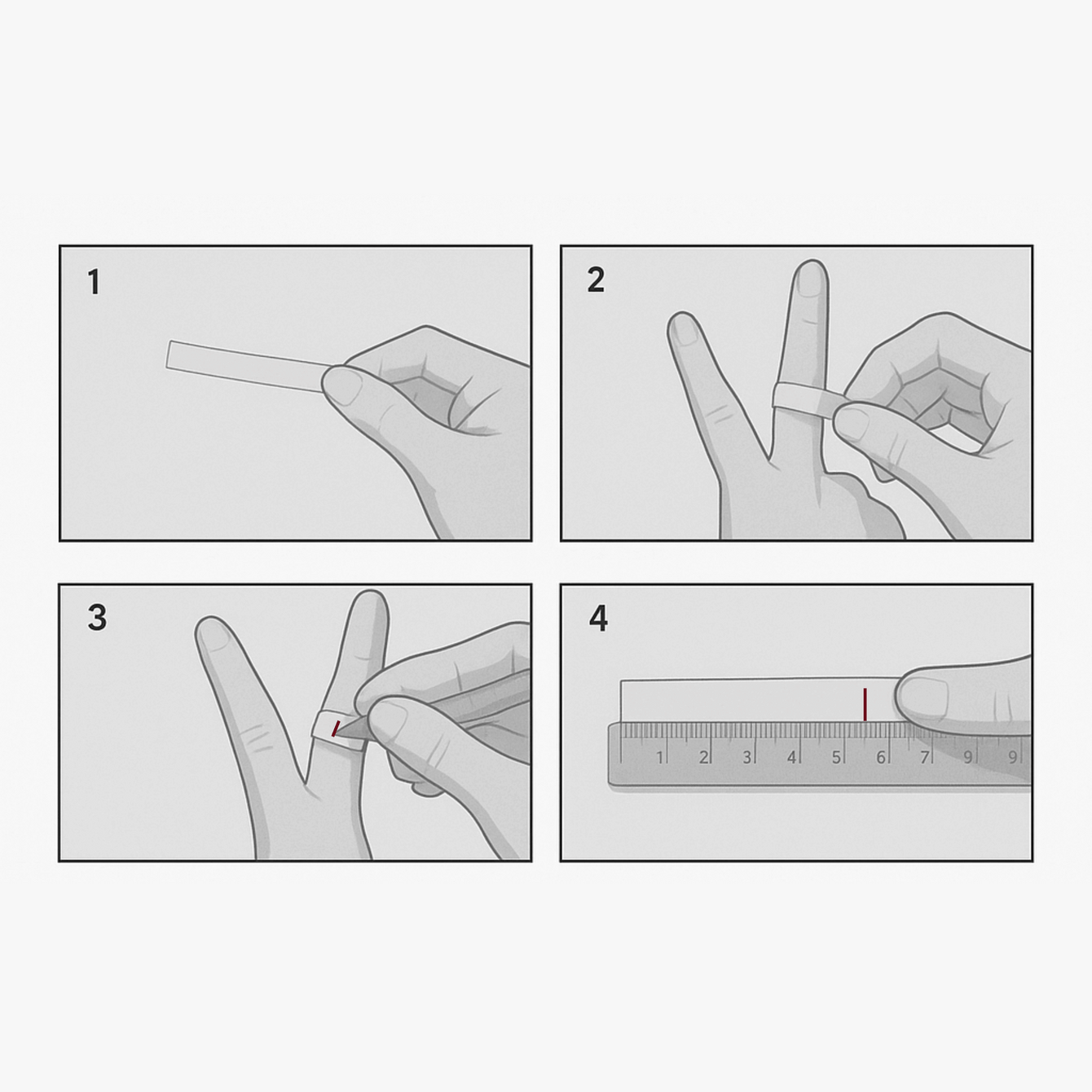 1

2

3

4

1 2 3 4 5 6 7 9 9